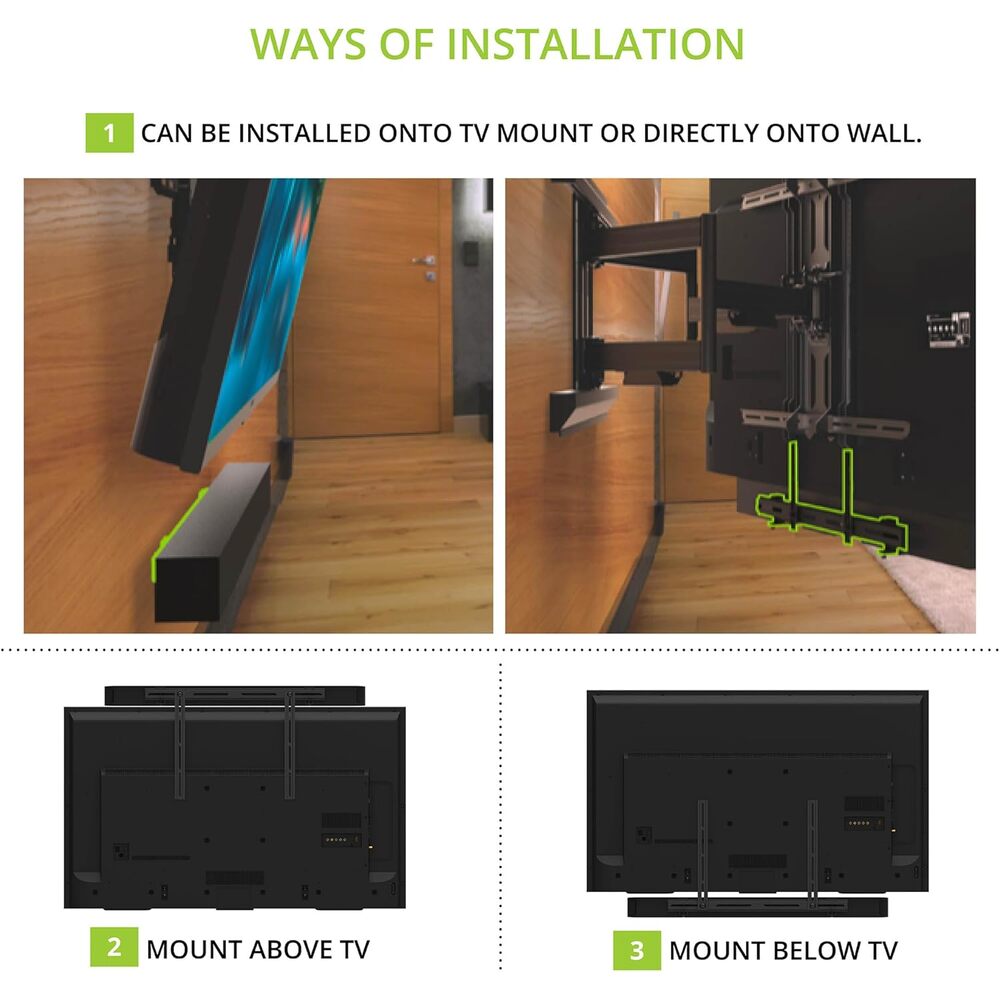 WAYS OF INSTALLATION

1 CAN BE INSTALLED ONTO TV MOUNT OR DIRECTLY ONTO WALL.

2 MOUNT ABOVE TV

3 MOUNT BELOW TV