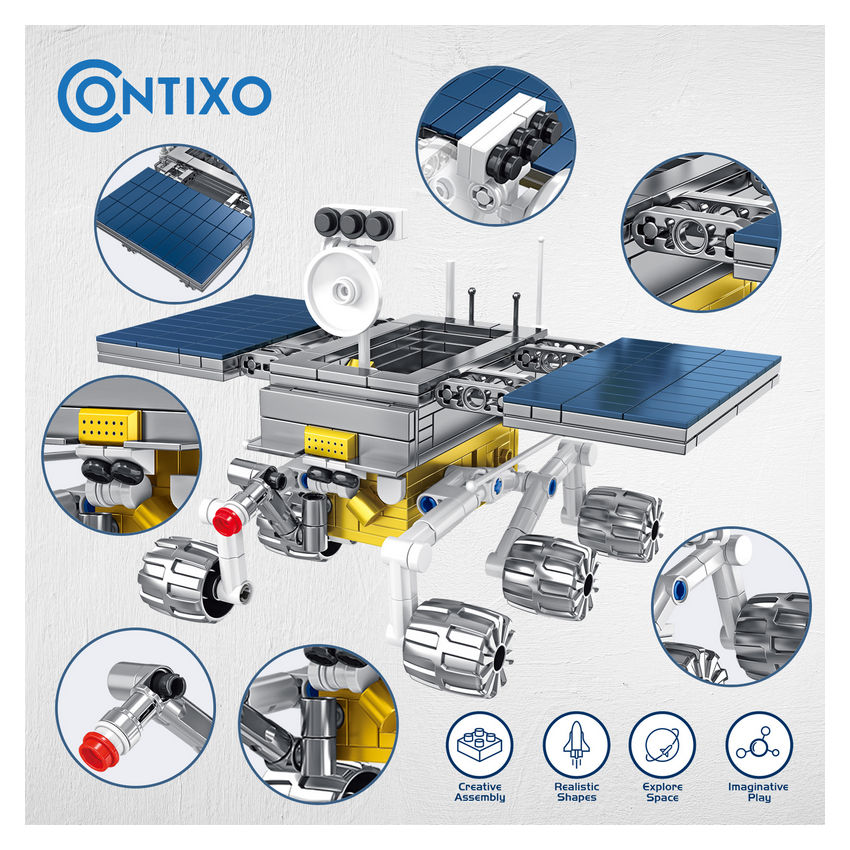 CONTIXO

Creative Assembly

Realistic Shapes

Explore Space

Imaginative Play