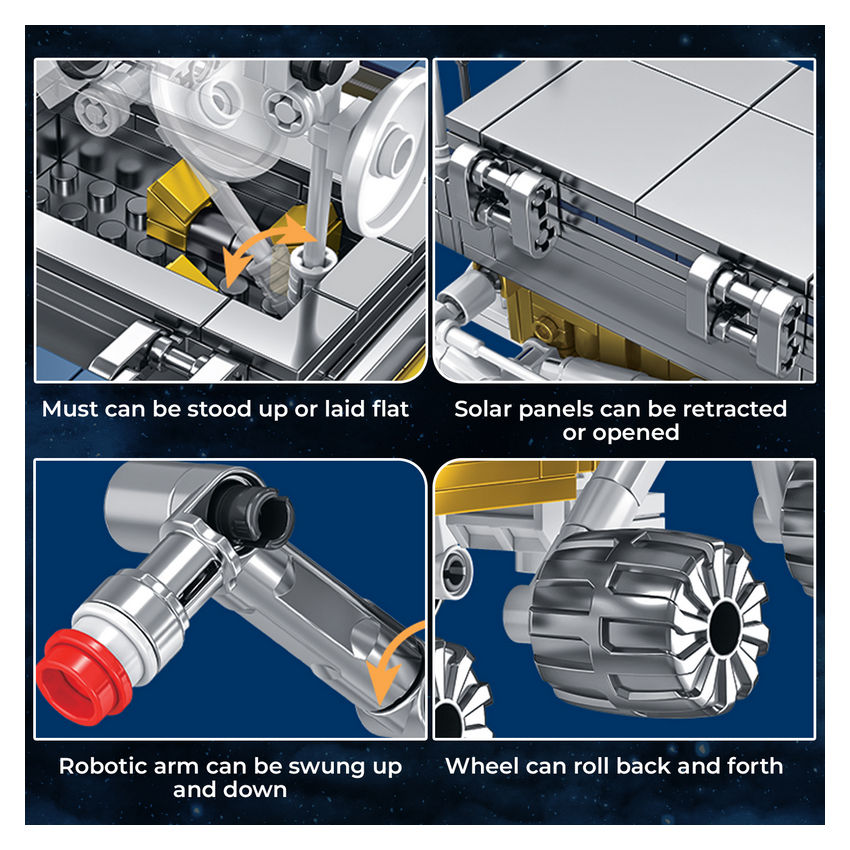 Must can be stood up or laid flat

Solar panels can be retracted or opened

Robotic arm can be swung up and down

Wheel can roll back and forth